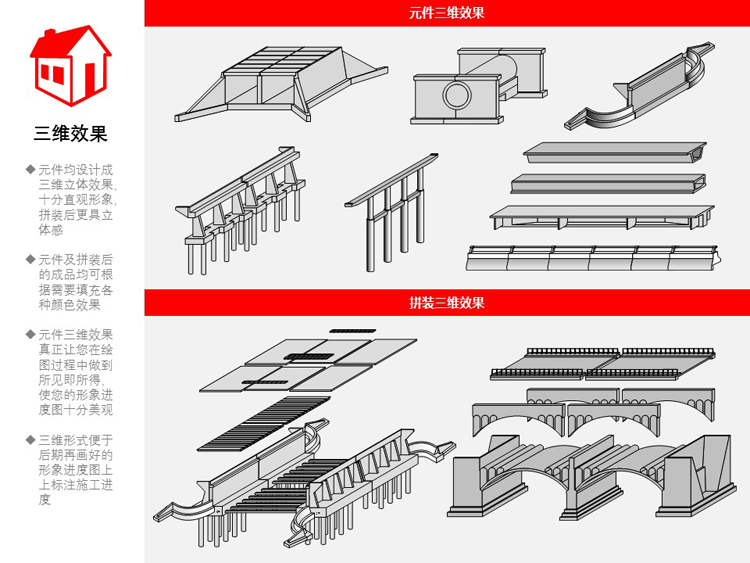 三维效果

◆ 元件均设计成三维立体效果,十分直观形象,拼装后更具立体感

◆ 元件及拼装后的成品均可根据需要填充各种颜色效果

◆ 元件三维效果真正让您在绘图过程中做到所见即所得,使您的形象进度图十分美观

◆ 三维形式便于后期再画好的形象进度图上上标注施工进度

元件三维效果

拼装三维效果